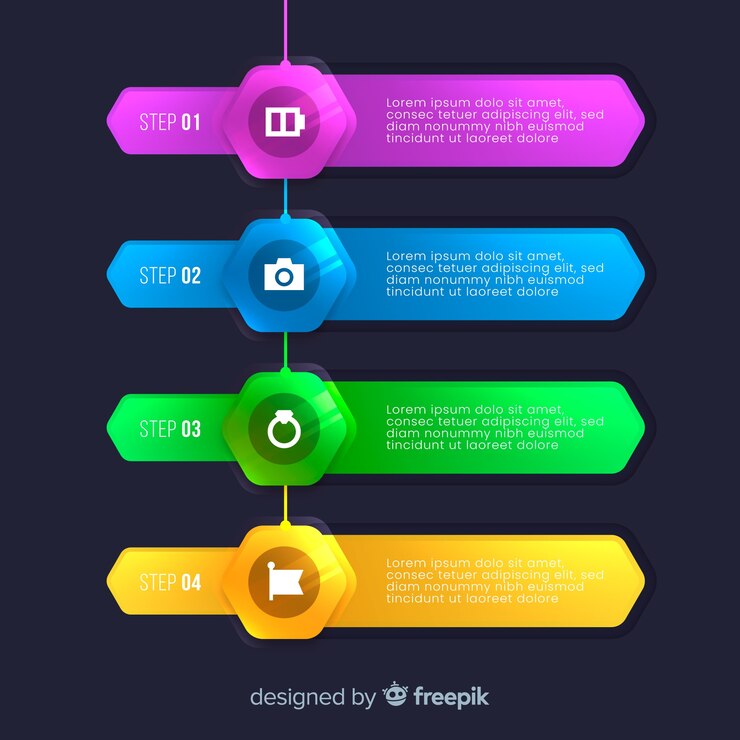 STEP 01

Lorem ipsum dolo sit amet, consec tetuer adipiscing elit, sed diam nonummy nibh euismod tincidunt ut laoreet dolore

STEP 02

Lorem ipsum dolo sit amet, consec tetuer adipiscing elit, sed diam nonummy nibh euismod tincidunt ut laoreet dolore

STEP 03

Lorem ipsum dolo sit amet, consec tetuer adipiscing elit, sed diam nonummy nibh euismod tincidunt ut laoreet dolore

STEP 04

Lorem ipsum dolo sit amet, consec tetuer adipiscing elit, sed diam nonummy nibh euismod tincidunt ut laoreet dolore

designed by freepik