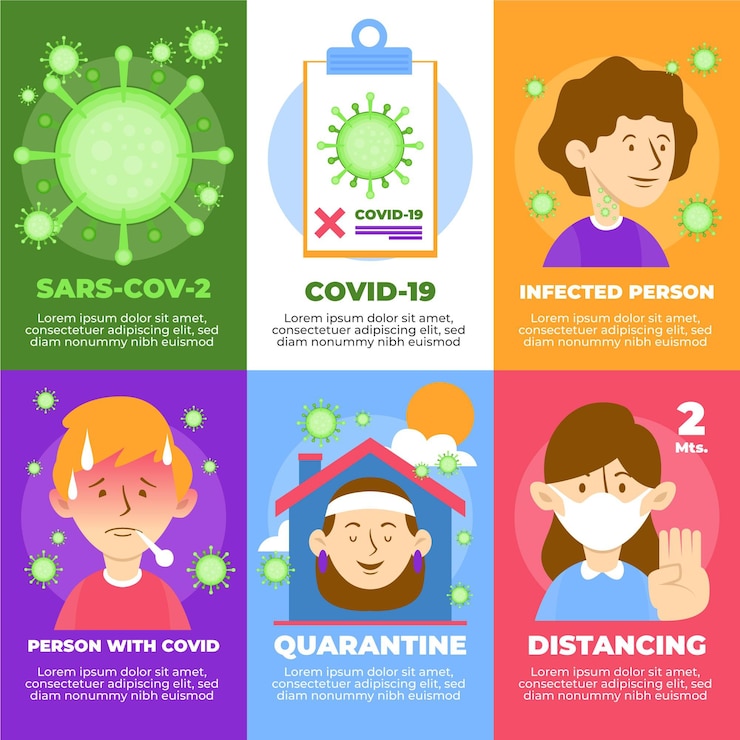 SARS-COV-2

Lorem ipsum dolor sit amet, consectetuer adipiscing elit, sed diam nonummy nibh euismod

COVID-19

COVID-19

Lorem ipsum dolor sit amet, consectetuer adipiscing elit, sed diam nonummy nibh euismod

INFECTED PERSON

Lorem ipsum dolor sit amet, consectetuer adipiscing elit, sed diam nonummy nibh euismod

PERSON WITH COVID

Lorem ipsum dolor sit amet, consectetuer adipiscing elit, sed diam nonummy nibh euismod

QUARANTINE

Lorem ipsum dolor sit amet, consectetuer adipiscing elit, sed diam nonummy nibh euismod

2 Mts.

DISTANCING

Lorem ipsum dolor sit amet, consectetuer adipiscing elit, sed diam nonummy nibh euismod