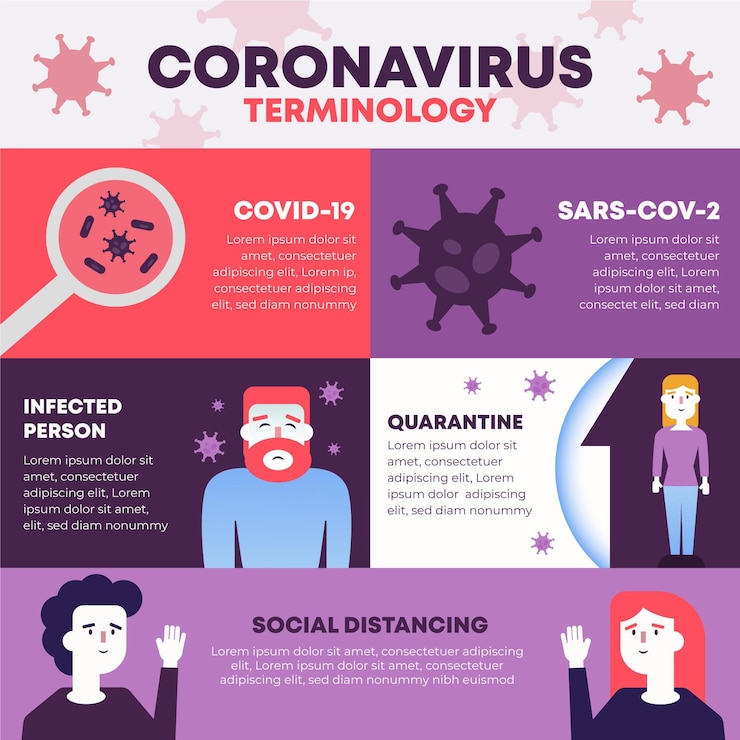 CORONAVIRUS
TERMINOLOGY

COVID-19
Lorem ipsum dolor sit amet, consectetuer adipiscing elit, Lorem ip, consectetuer adipiscing elit, sed diam nonummy

SARS-COV-2
Lorem ipsum dolor sit amet, consectetuer adipiscing elit, Lorem ipsum dolor sit amet, consectet elit, sed diam

INFECTED PERSON
Lorem ipsum dolor sit amet, consectetuer adipiscing elit, Lorem ipsum dolor sit amet, elit, sed diam nonummy

QUARANTINE
Lorem ipsum dolor sit amet, consectetuer adipiscing elit, Lorem ipsum dolor adipiscing elit, sed diam nonummy

SOCIAL DISTANCING
Lorem ipsum dolor sit amet, consectetuer adipiscing elit, Lorem ipsum dolor sit amet, consectetuer adipiscing elit, sed diam nonummy nibh euismod