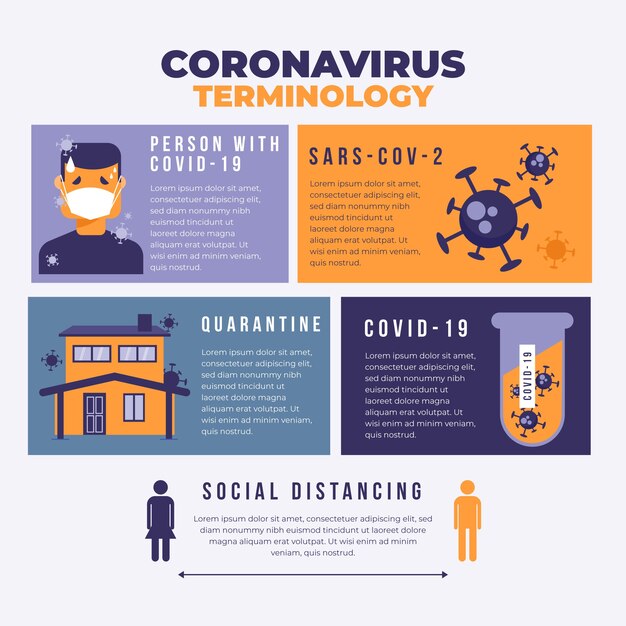 CORONAVIRUS
TERMINOLOGY

PERSON WITH COVID-19

Lorem ipsum dolor sit amet, consectetuer adipiscing elit, sed diam nonummy nibh euismod tincidunt ut laoreet dolore magna aliquam erat volutpat. Ut wisi enim ad minim veniam, quis nostrud.

SARS-COV-2

Lorem ipsum dolor sit amet, consectetuer adipiscing elit, sed diam nonummy nibh euismod tincidunt ut laoreet dolore magna aliquam erat volutpat. Ut wisi enim ad minim veniam, quis nostrud.

QUARANTINE

Lorem ipsum dolor sit amet, consectetuer adipiscing elit, sed diam nonummy nibh euismod tincidunt ut laoreet dolore magna aliquam erat volutpat. Ut wisi enim ad minim veniam, quis nostrud.

COVID-19

Lorem ipsum dolor sit amet, consectetuer adipiscing elit, sed diam nonummy nibh euismod tincidunt ut laoreet dolore magna aliquam erat volutpat. Ut wisi enim ad minim veniam, quis nostrud.

COVID-19

SOCIAL DISTANCING

Lorem ipsum dolor sit amet, consectetuer adipiscing elit, sed diam nonummy nibh euismod tincidunt ut laoreet dolore magna aliquam erat volutpat. Ut wisi enim ad minim veniam, quis nostrud.