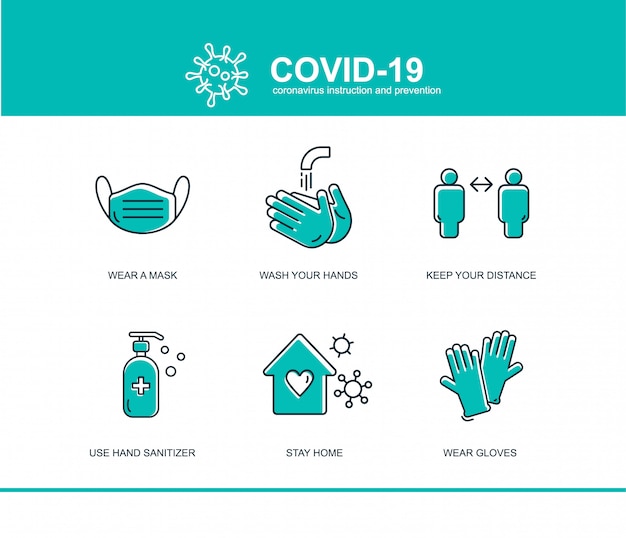 COVID-19
coronavirus instruction and prevention

WEAR A MASK

WASH YOUR HANDS

KEEP YOUR DISTANCE

USE HAND SANITIZER

STAY HOME

WEAR GLOVES