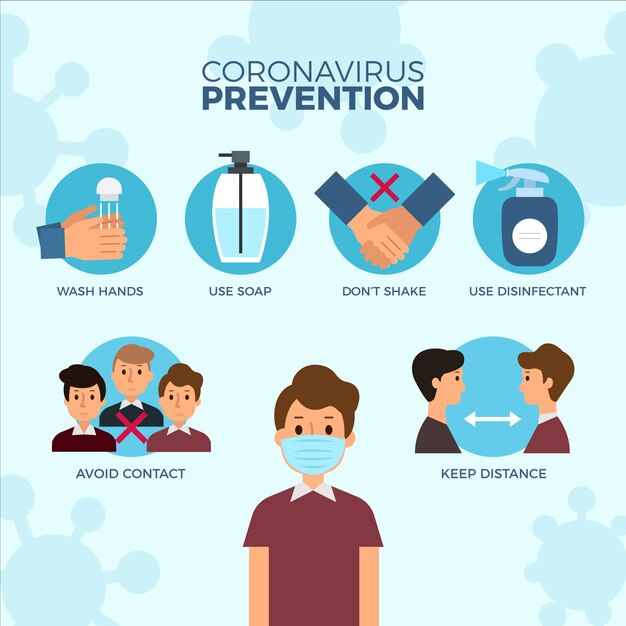 CORONAVIRUS
PREVENTION

WASH HANDS

USE SOAP

DON'T SHAKE

USE DISINFECTANT

AVOID CONTACT

KEEP DISTANCE