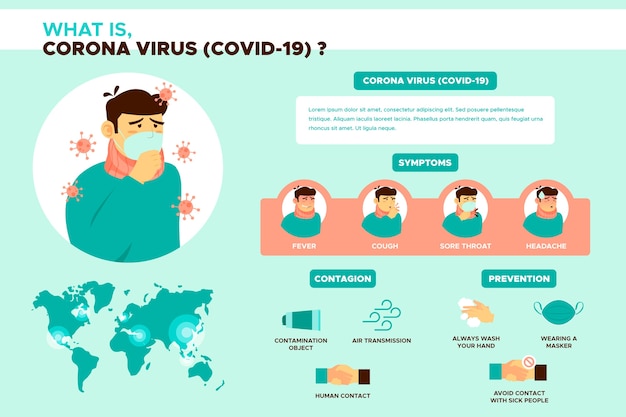 WHAT IS,
CORONA VIRUS (COVID-19) ?

CORONA VIRUS (COVID-19)

Lorem ipsum dolor sit amet, consectetur adipiscing elit. Sed posuere pellentesque tristique. Aliquam iaculis laoreet lacinia. Phasellus porta hendrerit quam, quis feugiat urna rhoncus sit amet. Ut ligula neque.

SYMPTOMS

FEVER

COUGH

SORE THROAT

HEADACHE

CONTAGION

CONTAMINATION OBJECT

AIR TRANSMISSION

HUMAN CONTACT

PREVENTION

ALWAYS WASH YOUR HAND

WEARING A MASKER

AVOID CONTACT WITH SICK PEOPLE