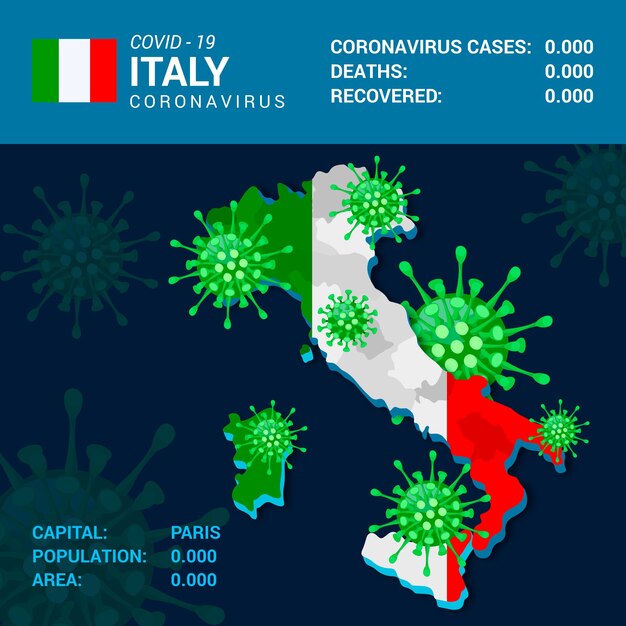 COVID - 19
ITALY
CORONAVIRUS

CORONAVIRUS CASES: 0.000
DEATHS: 0.000
RECOVERED: 0.000

CAPITAL: PARIS
POPULATION: 0.000
AREA: 0.000