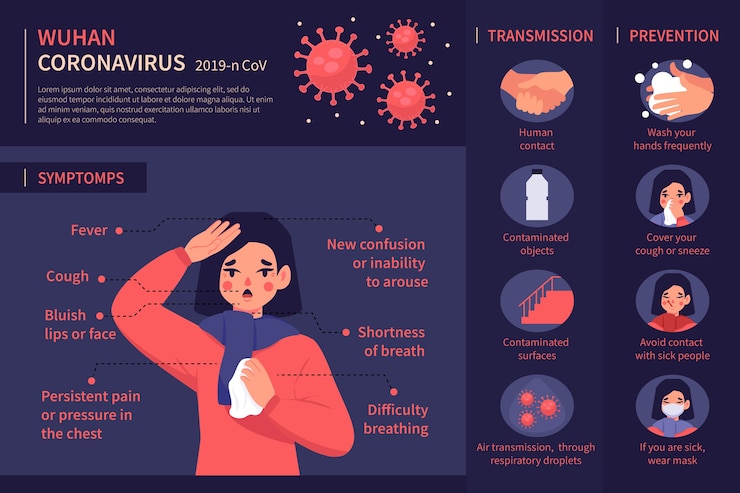 WUHAN
CORONAVIRUS 2019-n CoV

Lorem ipsum dolor sit amet, consectetur adipiscing elit, sed do eiusmod tempor incididunt ut labore et dolore magna aliqua. Ut enim ad minim veniam, quis nostrud exercitation ullamco laboris nisi ut aliquip ex ea commodo consequat.

SYMPTOMPS

Fever

Cough

Bluish lips or face

Persistent pain or pressure in the chest

New confusion or inability to arouse

Shortness of breath

Difficulty breathing

TRANSMISSION

Human contact

Contaminated objects

Contaminated surfaces

Air transmission, through respiratory droplets

PREVENTION

Wash your hands frequently

Cover your cough or sneeze

Avoid contact with sick people

If you are sick, wear mask