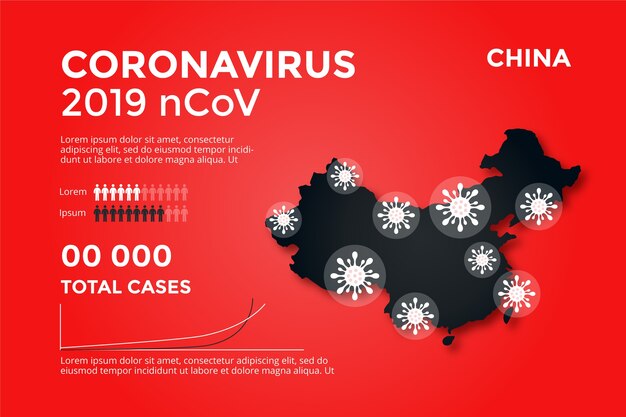 CORONAVIRUS
2019 nCoV

CHINA

Lorem ipsum dolor sit amet, consectetur adipiscing elit, sed do eiusmod tempor incididunt ut labore et dolore magna aliqua. Ut

Lorem

Ipsum

00 000
TOTAL CASES

Lorem ipsum dolor sit amet, consectetur adipiscing elit, sed do eiusmod tempor incididunt ut labore et dolore magna aliqua. Ut