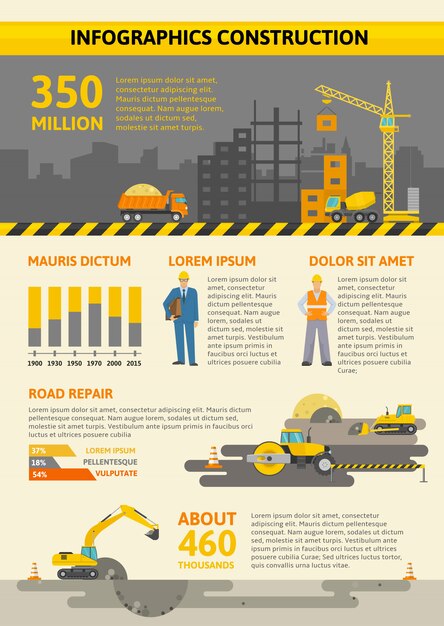 INFOGRAPHICS CONSTRUCTION

350 MILLION

Lorem ipsum dolor sit amet, consectetur adipiscing elit. Mauris dictum pellentesque consequat. Nam augue lorem, sodales ut dictum sed, molestie sit amet turpis.

MAURIS DICTUM

1900 1930 1950 1970 2000 2015

LOREM IPSUM

Lorem ipsum dolor sit amet, consectetur adipiscing elit. Mauris dictum pellentesque consequat. Nam augue lorem, sodales ut dictum sed, molestie sit amet turpis. Vestibulum ante ipsum primis in faucibus orci luctus et ultrices posuere cubilia

DOLOR SIT AMET

Lorem ipsum dolor sit amet, consectetur adipiscing elit. Mauris dictum pellentesque consequat. Nam augue lorem, sodales ut dictum sed, molestie sit amet turpis. Vestibulum ante ipsum primis in faucibus orci luctus et ultrices posuere cubilia Curae;

ROAD REPAIR

Lorem ipsum dolor sit amet, consectetur adipiscing elit. Mauris dictum pellentesque consequat. Nam augue lorem, sodales ut dictum sed, molestie sit amet turpis. Vestibulum ante ipsum primis in faucibus orci luctus et ultrices posuere cubilia

37% LOREM IPSUM
18% PELLENTESQUE
54% VULPUTATE

ABOUT 460 THOUSANDS

Lorem ipsum dolor sit amet, consectetur adipiscing elit. Mauris dictum pellentesque consequat. Nam augue lorem, sodales ut dictum sed, molestie sit amet turpis. Vestibulum ante ipsum primis in faucibus orci luctus et ultrices posuere cubilia Curae; Sed ultrices luctus tortor, quis convallis urna luctus vitae.