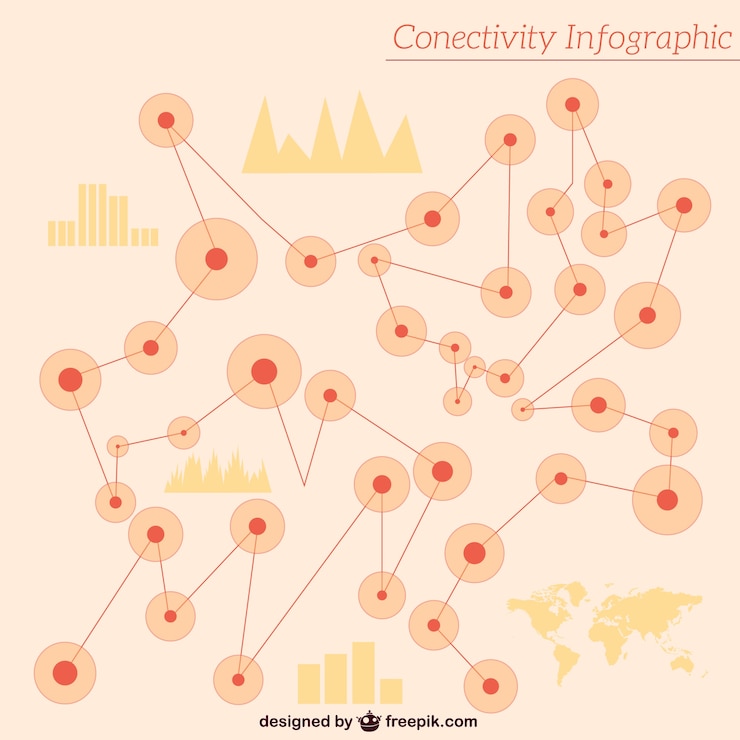 Conectivity Infographic

designed by freepik.com