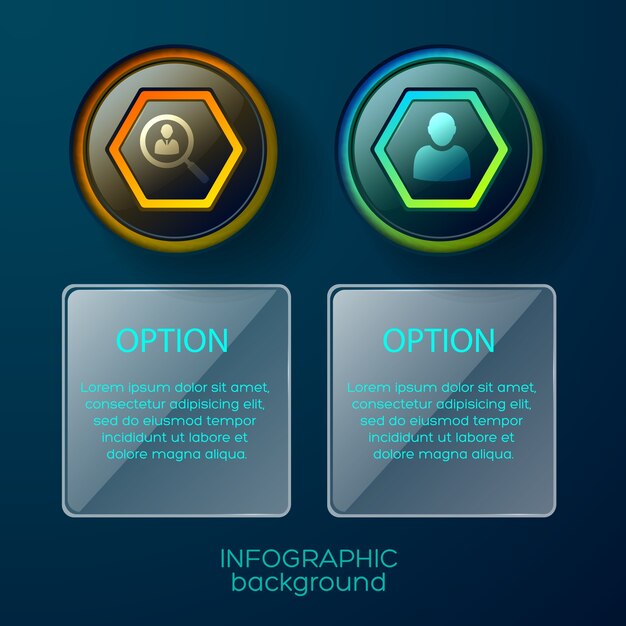 OPTION

Lorem ipsum dolor sit amet, consectetur adipisicing elit, sed do eiusmod tempor incididunt ut labore et dolore magna aliqua.

OPTION

Lorem ipsum dolor sit amet, consectetur adipisicing elit, sed do eiusmod tempor incididunt ut labore et dolore magna aliqua.

INFOGRAPHIC
background