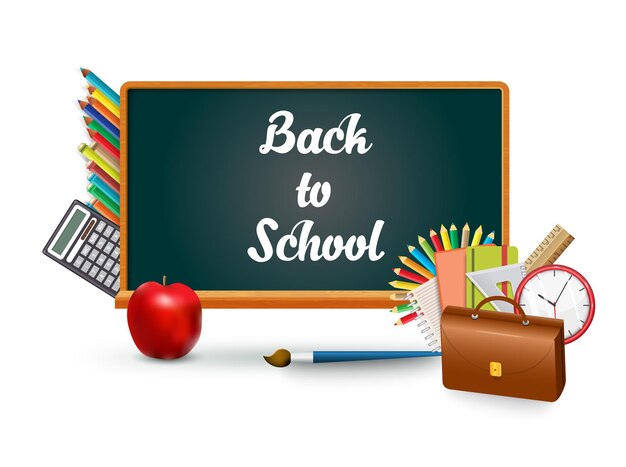 Back
to
School