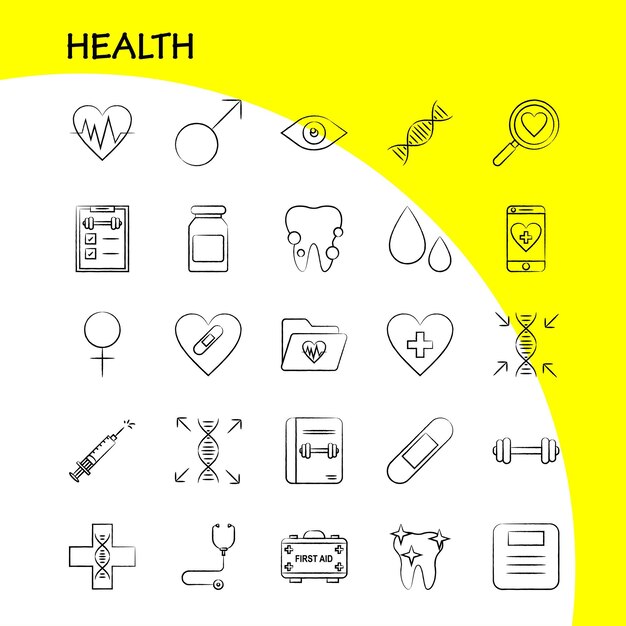 HEALTH

FIRST AID