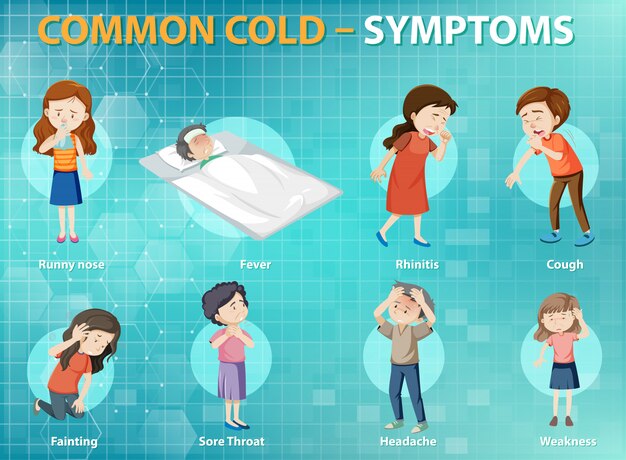 COMMON COLD – SYMPTOMS

Runny nose

Fever

Rhinitis

Cough

Fainting

Sore Throat

Headache

Weakness