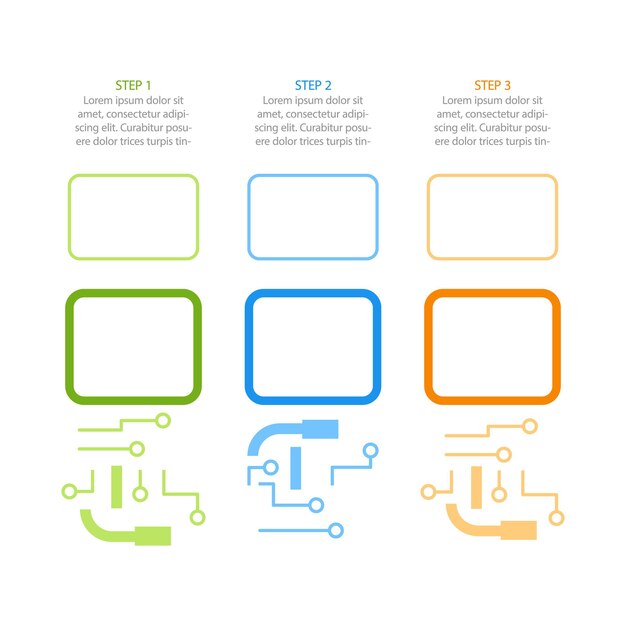 STEP 1
Lorem ipsum dolor sit amet, consectetur adipiscing elit. Curabitur posuere dolor trices turpis tin-

STEP 2
Lorem ipsum dolor sit amet, consectetur adipiscing elit. Curabitur posuere dolor trices turpis tin-

STEP 3
Lorem ipsum dolor sit amet, consectetur adipiscing elit. Curabitur posuere dolor trices turpis tin-