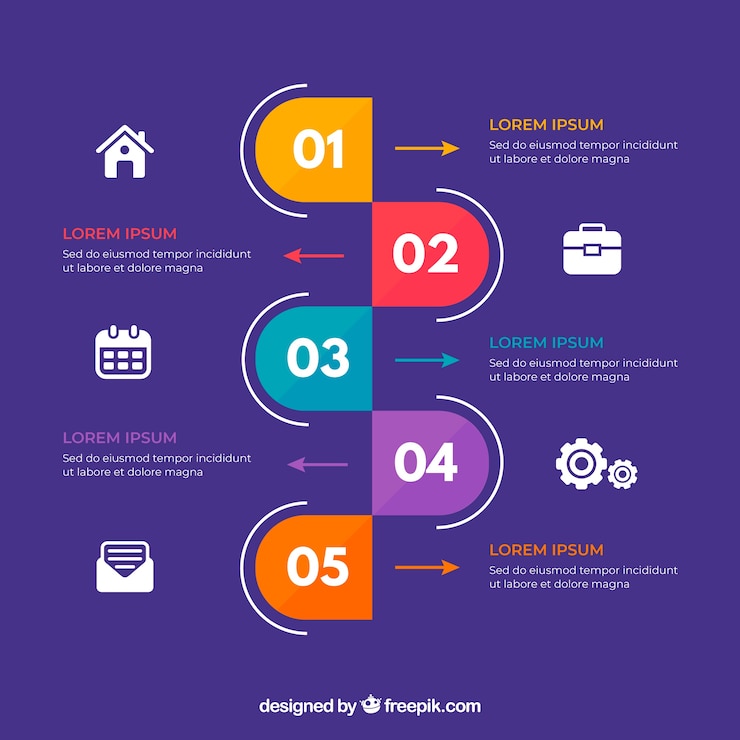 01

LOREM IPSUM
Sed do eiusmod tempor incididunt ut labore et dolore magna

02

LOREM IPSUM
Sed do eiusmod tempor incididunt ut labore et dolore magna

03

LOREM IPSUM
Sed do eiusmod tempor incididunt ut labore et dolore magna

04

LOREM IPSUM
Sed do eiusmod tempor incididunt ut labore et dolore magna

05

LOREM IPSUM
Sed do eiusmod tempor incididunt ut labore et dolore magna

designed by freepik.com