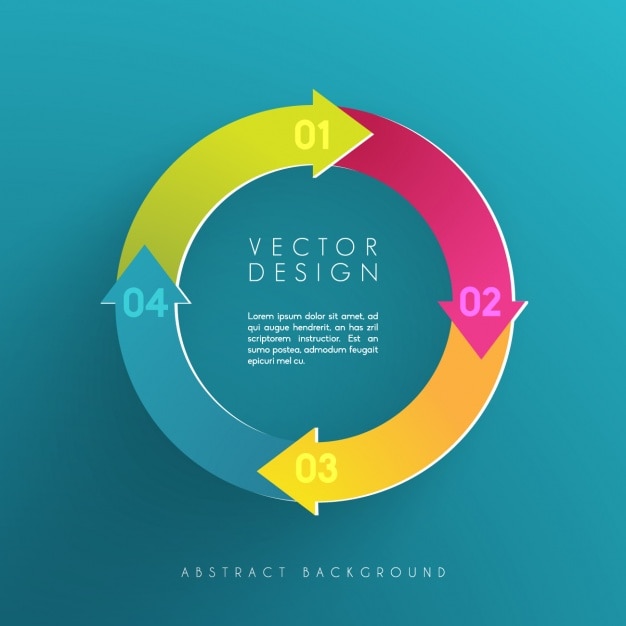 01

02

03

04

VECTOR DESIGN

Lorem ipsum dolor sit amet, ad qui augue hendrerit, an has zril scriptorem instructior. Est an sumo postea, admodum feugait epicuri mel cu.

ABSTRACT BACKGROUND