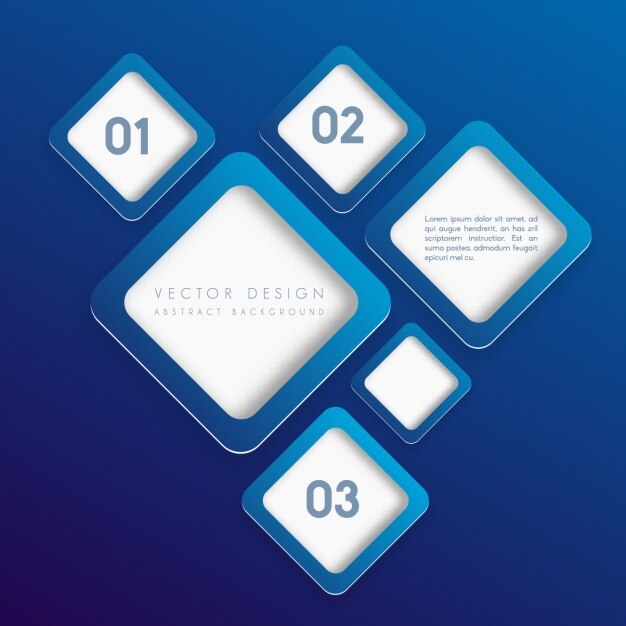 01

02

Lorem ipsum dolor sit amet, ad qui augue hendrerit, an has zril scriptorem instructior. Est an sumo postea, admodum feugait epicuri mel cu.

VECTOR DESIGN
ABSTRACT BACKGROUND

03