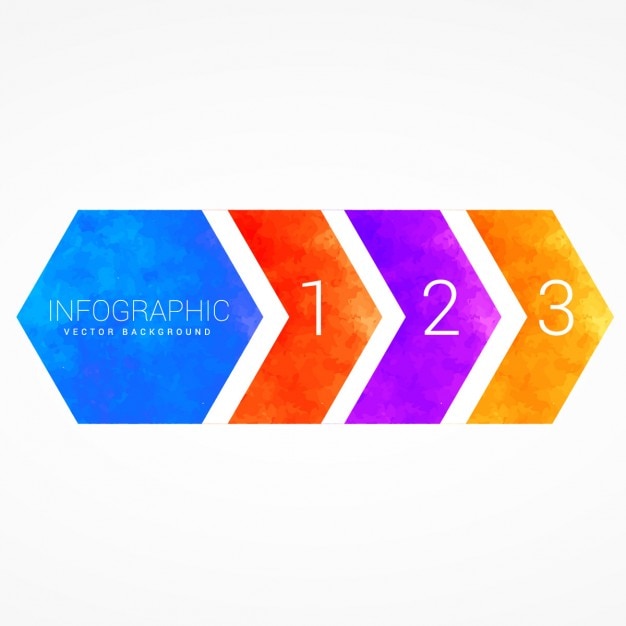 INFOGRAPHIC
VECTOR BACKGROUND

1

2

3