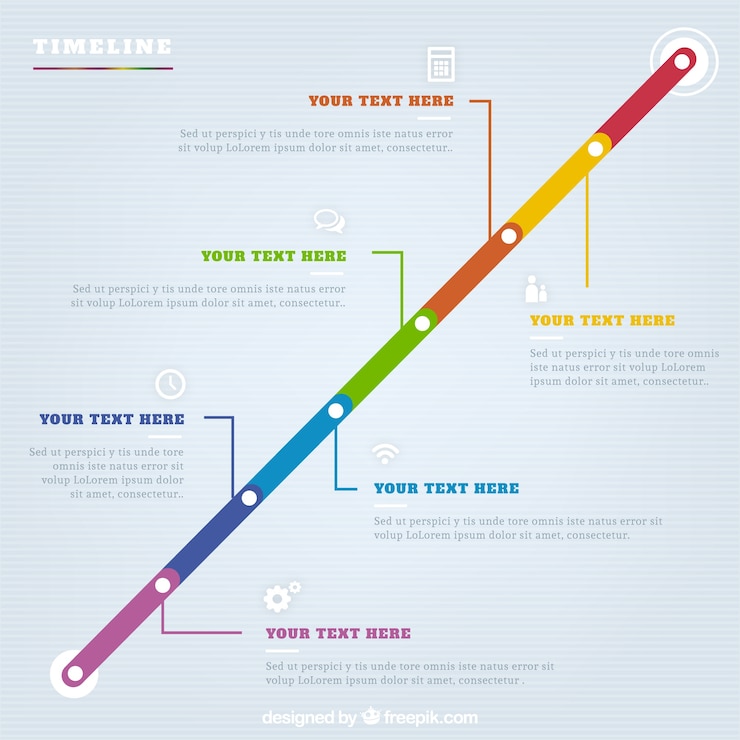 TIMELINE

YOUR TEXT HERE

Sed ut perspici y tis unde tore omnis iste natus error sit volup LoLorem ipsum dolor sit amet, consectetur..

YOUR TEXT HERE

Sed ut perspici y tis unde tore omnis iste natus error sit volup LoLorem ipsum dolor sit amet, consectetur..

YOUR TEXT HERE

Sed ut perspici y tis unde tore omnis iste natus error sit volup LoLorem ipsum dolor sit amet, consectetur..

YOUR TEXT HERE

Sed ut perspici y tis unde tore omnis iste natus error sit volup LoLorem ipsum dolor sit amet, consectetur..

YOUR TEXT HERE

Sed ut perspici y tis unde tore omnis iste natus error sit volup LoLorem ipsum dolor sit amet, consectetur.

YOUR TEXT HERE

Sed ut perspici y tis unde tore omnis iste natus error sit volup LoLorem ipsum dolor sit amet, consectetur .

designed by freepik.com