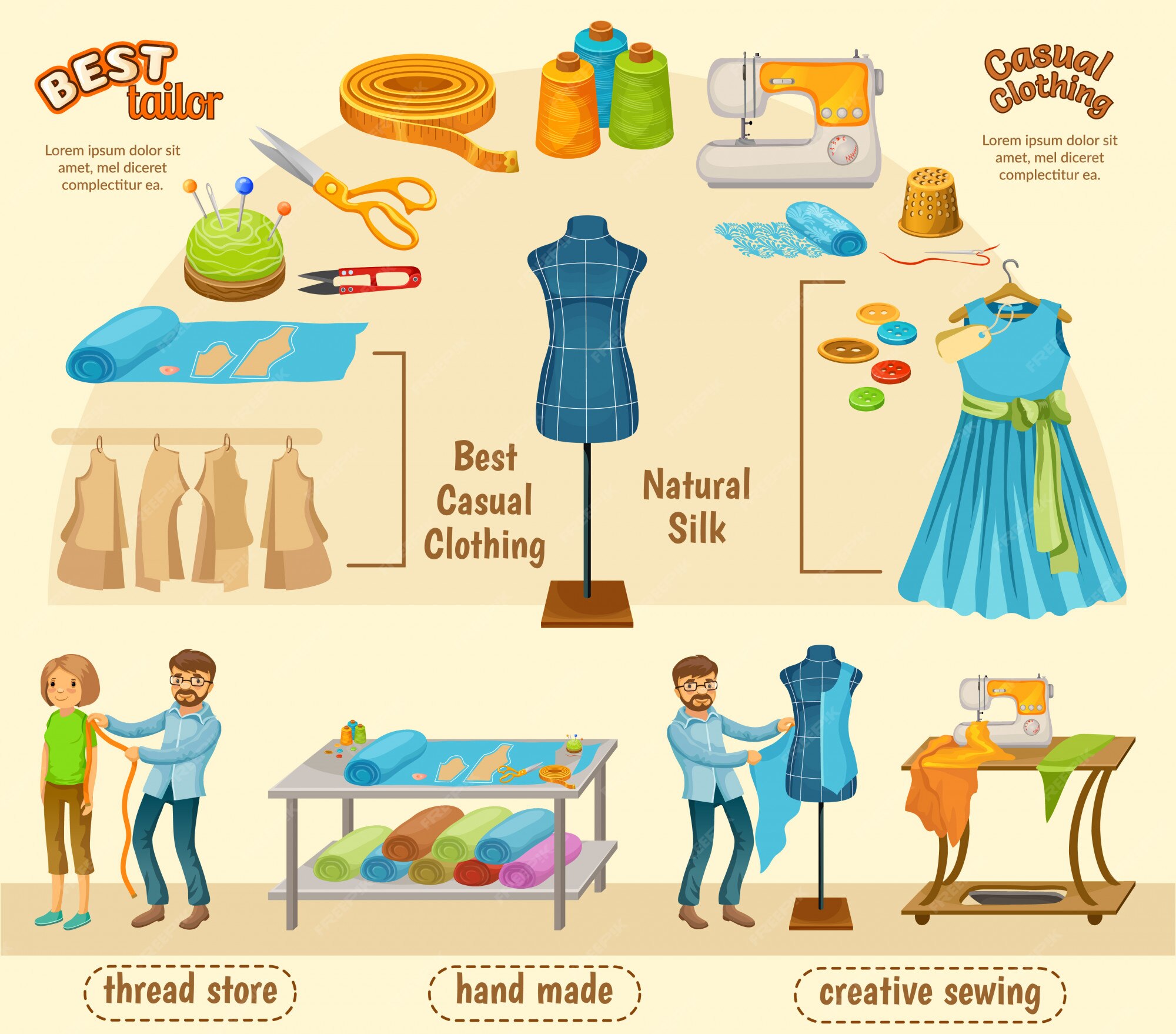 BEST tailor

Lorem ipsum dolor sit amet, mel diceret complectitur ea.

Casual Clothing

Lorem ipsum dolor sit amet, mel diceret complectitur ea.

Best Casual Clothing

Natural Silk

thread store

hand made

creative sewing