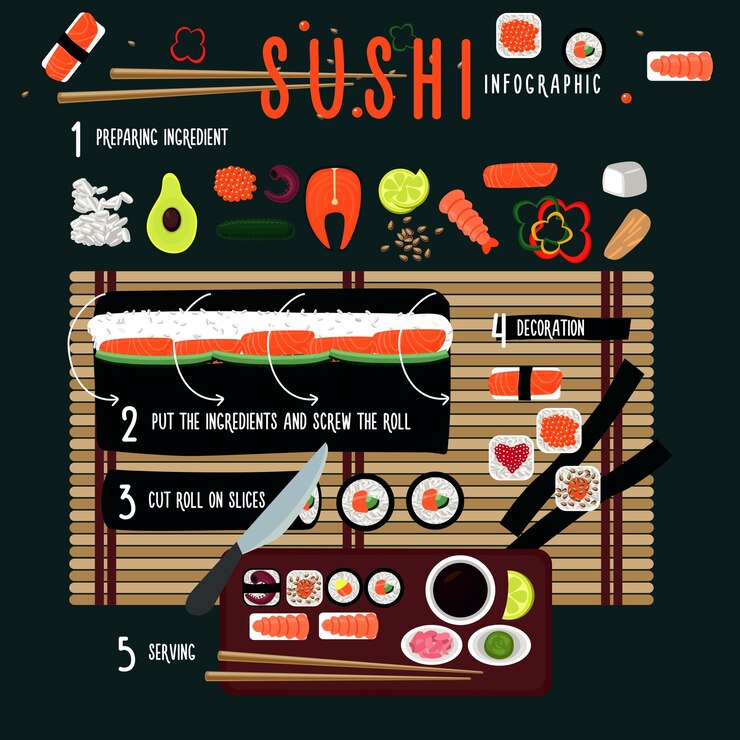 SUSHI INFOGRAPHIC

1 PREPARING INGREDIENT

2 PUT THE INGREDIENTS AND SCREW THE ROLL

3 CUT ROLL ON SLICES

4 DECORATION

5 SERVING