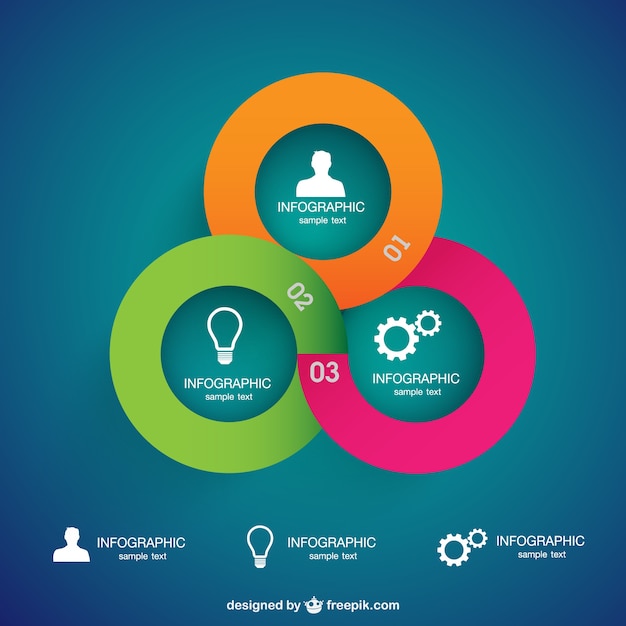 INFOGRAPHIC
sample text

01

02

INFOGRAPHIC
sample text

03

INFOGRAPHIC
sample text

INFOGRAPHIC
sample text

INFOGRAPHIC
sample text

INFOGRAPHIC
sample text

designed by freepik.com