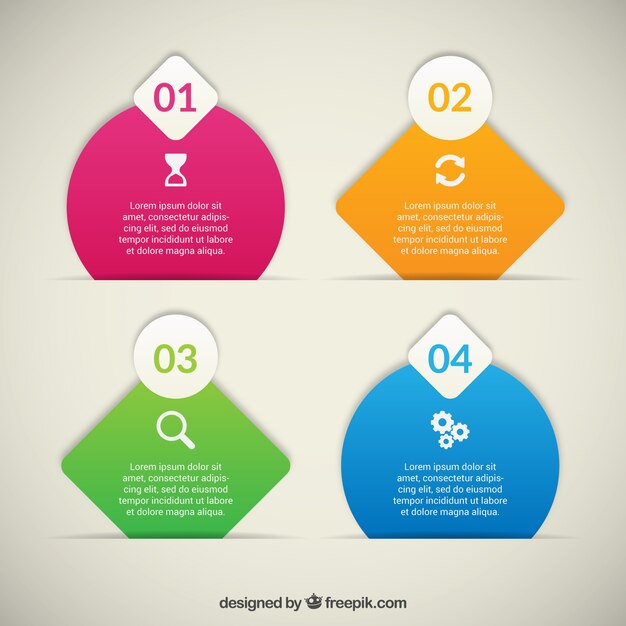 01

Lorem ipsum dolor sit amet, consectetur adipiscing elit, sed do eiusmod tempor incididunt ut labore et dolore magna aliqua.

02

Lorem ipsum dolor sit amet, consectetur adipiscing elit, sed do eiusmod tempor incididunt ut labore et dolore magna aliqua.

03

Lorem ipsum dolor sit amet, consectetur adipiscing elit, sed do eiusmod tempor incididunt ut labore et dolore magna aliqua.

04

Lorem ipsum dolor sit amet, consectetur adipiscing elit, sed do eiusmod tempor incididunt ut labore et dolore magna aliqua.

designed by freepik.com