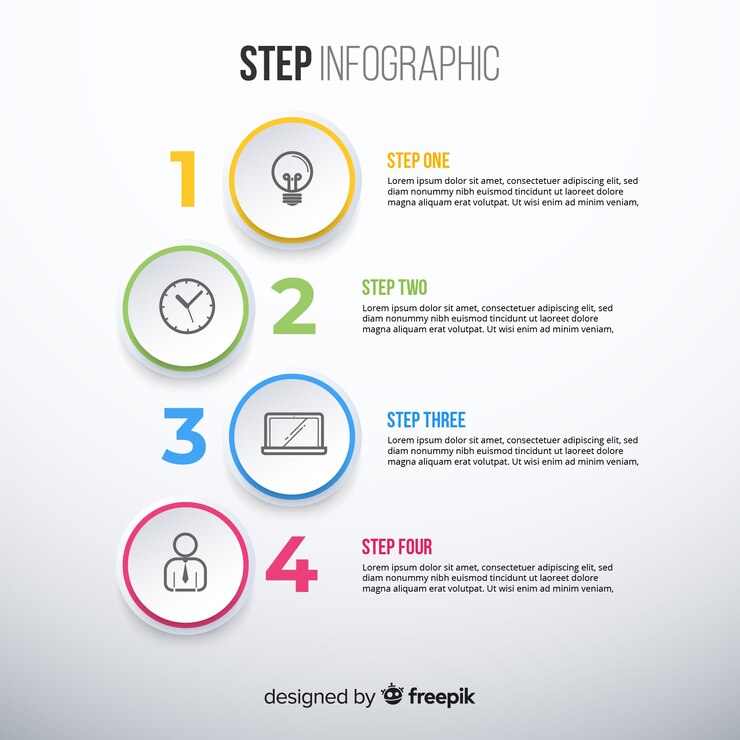 STEP INFOGRAPHIC

1

STEP ONE
Lorem ipsum dolor sit amet, consectetuer adipiscing elit, sed diam nonummy nibh euismod tincidunt ut laoreet dolore magna aliquam erat volutpat. Ut wisi enim ad minim veniam,

2

STEP TWO
Lorem ipsum dolor sit amet, consectetuer adipiscing elit, sed diam nonummy nibh euismod tincidunt ut laoreet dolore magna aliquam erat volutpat. Ut wisi enim ad minim veniam,

3

STEP THREE
Lorem ipsum dolor sit amet, consectetuer adipiscing elit, sed diam nonummy nibh euismod tincidunt ut laoreet dolore magna aliquam erat volutpat. Ut wisi enim ad minim veniam,

4

STEP FOUR
Lorem ipsum dolor sit amet, consectetuer adipiscing elit, sed diam nonummy nibh euismod tincidunt ut laoreet dolore magna aliquam erat volutpat. Ut wisi enim ad minim veniam,

designed by freepik