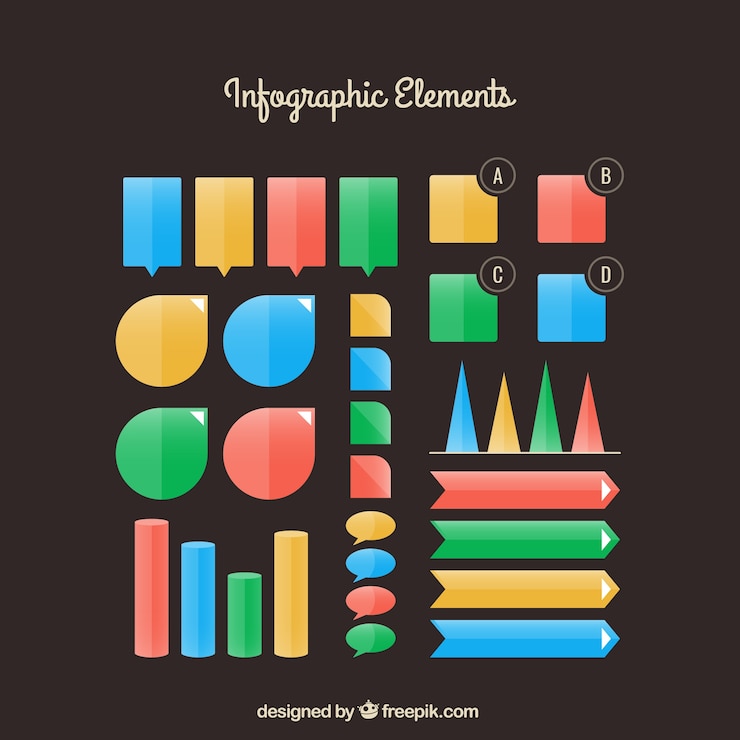 Infographic Elements

A

B

C

D

designed by freepik.com