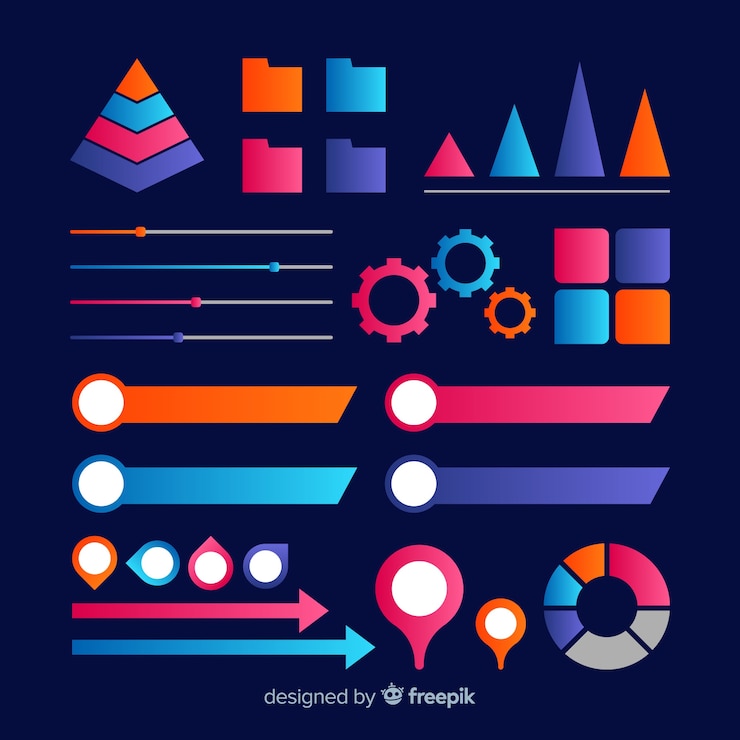 designed by freepik