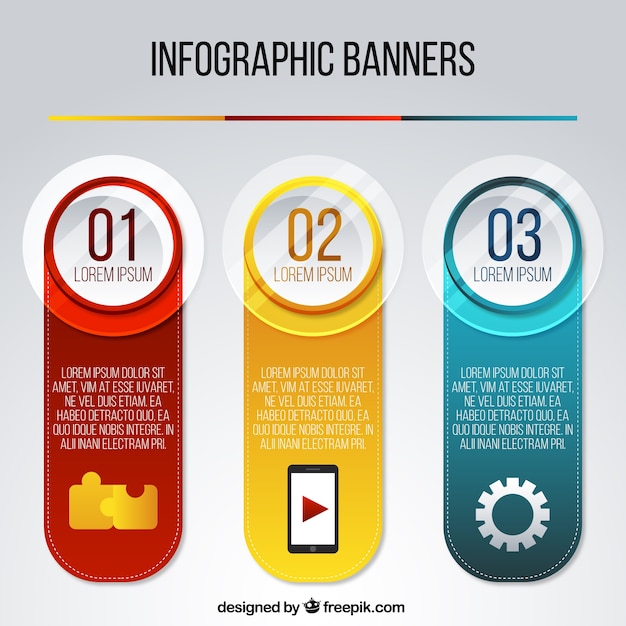 INFOGRAPHIC BANNERS

01
LOREM IPSUM

LOREM IPSUM DOLOR SIT AMET, VIM AT ESSE IUVARET, NE VEL DUIS ETIAM. EA HABEO DETRACTO QUO, EA QUO IDQUE NOBIS INTEGRE. IN ALII INANI ELECTRAM PRI.

02
LOREM IPSUM

LOREM IPSUM DOLOR SIT AMET, VIM AT ESSE IUVARET, NE VEL DUIS ETIAM. EA HABEO DETRACTO QUO, EA QUO IDQUE NOBIS INTEGRE. IN ALII INANI ELECTRAM PRI.

03
LOREM IPSUM

LOREM IPSUM DOLOR SIT AMET, VIM AT ESSE IUVARET, NE VEL DUIS ETIAM. EA HABEO DETRACTO QUO, EA QUO IDQUE NOBIS INTEGRE. IN ALII INANI ELECTRAM PRI.

designed by freepik.com