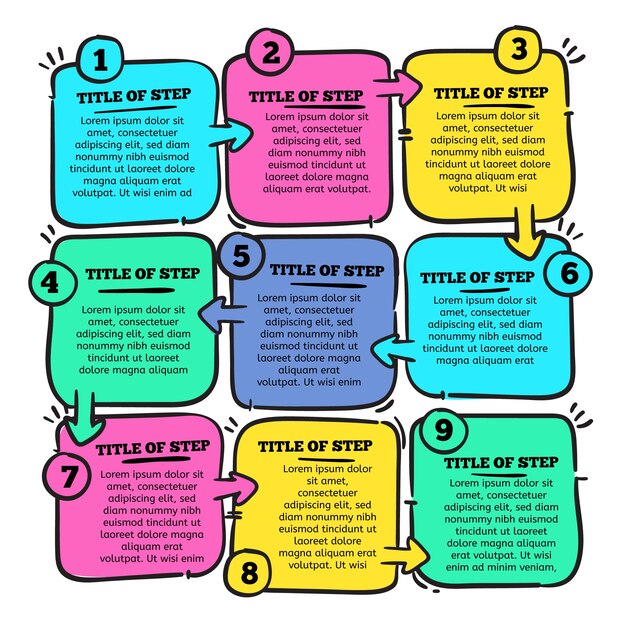 1
TITLE OF STEP
Lorem ipsum dolor sit amet, consectetuer adipiscing elit, sed diam nonummy nibh euismod tincidunt ut laoreet dolore magna aliquam erat volutpat. Ut wisi enim ad

2
TITLE OF STEP
Lorem ipsum dolor sit amet, consectetuer adipiscing elit, sed diam nonummy nibh euismod tincidunt ut laoreet dolore magna aliquam erat volutpat.

3
TITLE OF STEP
Lorem ipsum dolor sit amet, consectetuer adipiscing elit, sed diam nonummy nibh euismod tincidunt ut laoreet dolore magna aliquam erat volutpat. Ut wisi

4
TITLE OF STEP
Lorem ipsum dolor sit amet, consectetuer adipiscing elit, sed diam nonummy nibh euismod tincidunt ut laoreet dolore magna aliquam

5
TITLE OF STEP
Lorem ipsum dolor sit amet, consectetuer adipiscing elit, sed diam nonummy nibh euismod tincidunt ut laoreet dolore magna aliquam erat volutpat. Ut wisi enim

6
TITLE OF STEP
Lorem ipsum dolor sit amet, consectetuer adipiscing elit, sed diam nonummy nibh euismod tincidunt ut laoreet dolore magna aliquam erat

7
TITLE OF STEP
Lorem ipsum dolor sit amet, consectetuer adipiscing elit, sed diam nonummy nibh euismod tincidunt ut laoreet dolore magna aliquam erat volutpat. Ut wisi enim

8
TITLE OF STEP
Lorem ipsum dolor sit amet, consectetuer adipiscing elit, sed diam nonummy nibh euismod tincidunt ut laoreet dolore magna aliquam erat volutpat. Ut wisi

9
TITLE OF STEP
Lorem ipsum dolor sit amet, consectetuer adipiscing elit, sed diam nonummy nibh euismod tincidunt ut laoreet dolore magna aliquam erat volutpat. Ut wisi enim ad minim veniam,