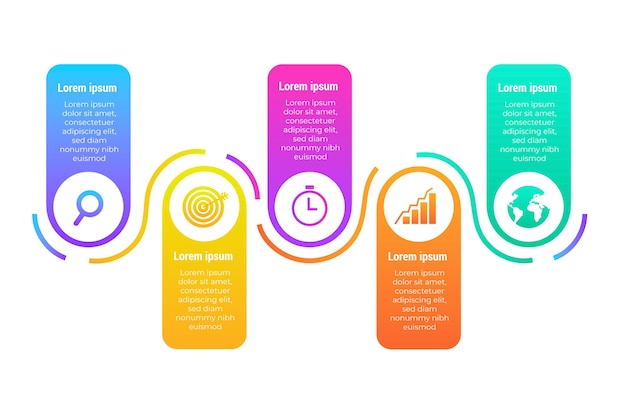 Lorem ipsum

Lorem ipsum dolor sit amet, consectetuer adipiscing elit, sed diam nonummy nibh euismod

Lorem ipsum

Lorem ipsum dolor sit amet, consectetuer adipiscing elit, sed diam nonummy nibh euismod

Lorem ipsum

Lorem ipsum dolor sit amet, consectetuer adipiscing elit, sed diam nonummy nibh euismod

Lorem ipsum

Lorem ipsum dolor sit amet, consectetuer adipiscing elit, sed diam nonummy nibh euismod

Lorem ipsum

Lorem ipsum dolor sit amet, consectetuer adipiscing elit, sed diam nonummy nibh euismod