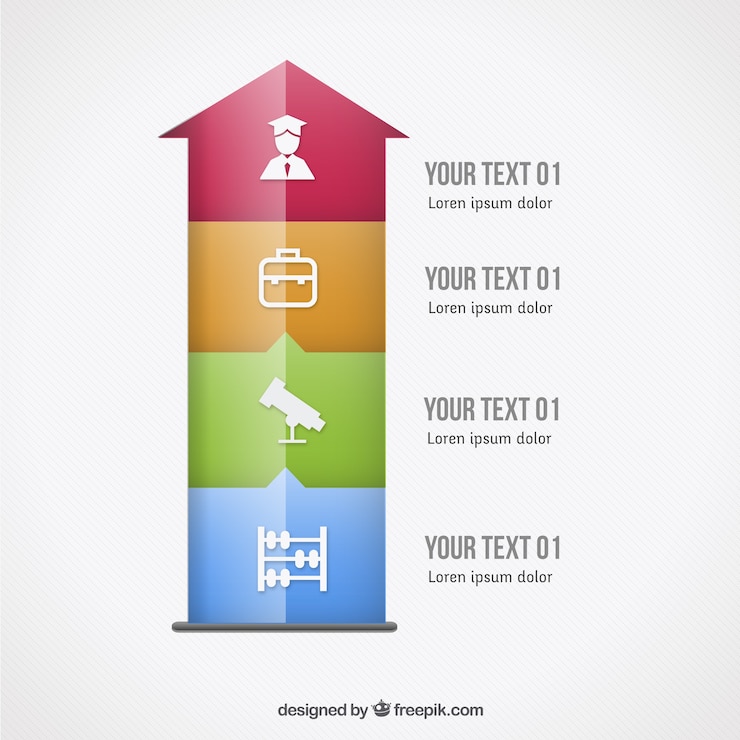 YOUR TEXT 01
Loren ipsum dolor

YOUR TEXT 01
Loren ipsum dolor

YOUR TEXT 01
Loren ipsum dolor

YOUR TEXT 01
Loren ipsum dolor

designed by freepik.com