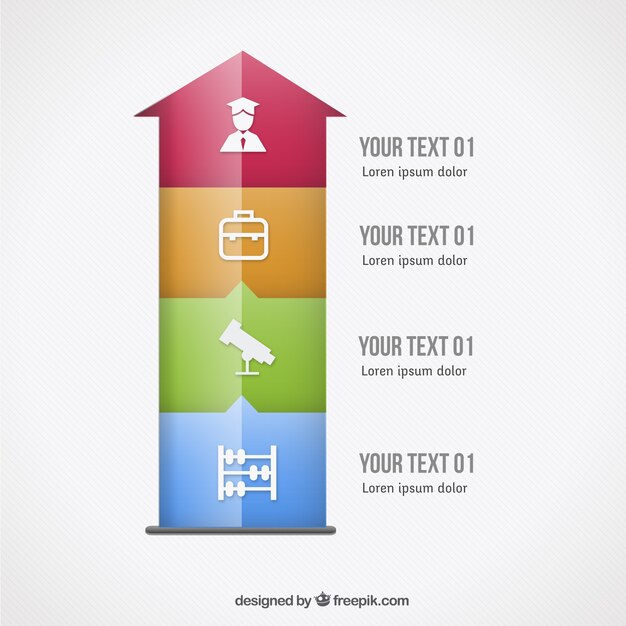 YOUR TEXT 01
Loren ipsum dolor

YOUR TEXT 01
Loren ipsum dolor

YOUR TEXT 01
Loren ipsum dolor

YOUR TEXT 01
Loren ipsum dolor

designed by freepik.com