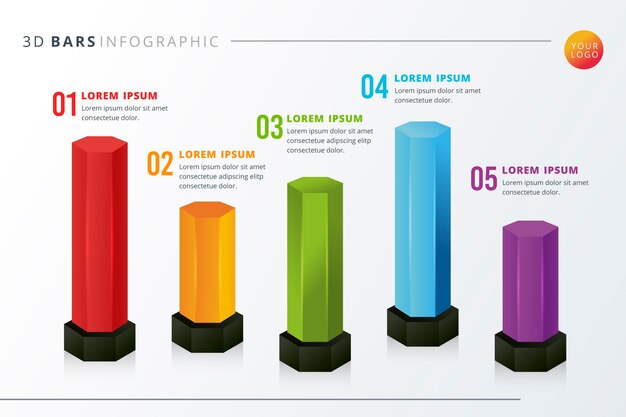 3D BARS INFOGRAPHIC

YOUR LOGO

01 LOREM IPSUM
Lorem ipsum dolor sit amet consectetue dolor.

02 LOREM IPSUM
Lorem ipsum dolor sit amet consectetue adipscing elitp consectetue dolor.

03 LOREM IPSUM
Lorem ipsum dolor sit amet consectetue adipscing elitp consectetue dolor.

04 LOREM IPSUM
Lorem ipsum dolor sit amet consectetue dolor.

05 LOREM IPSUM
Lorem ipsum dolor sit amet consectetue dolor.