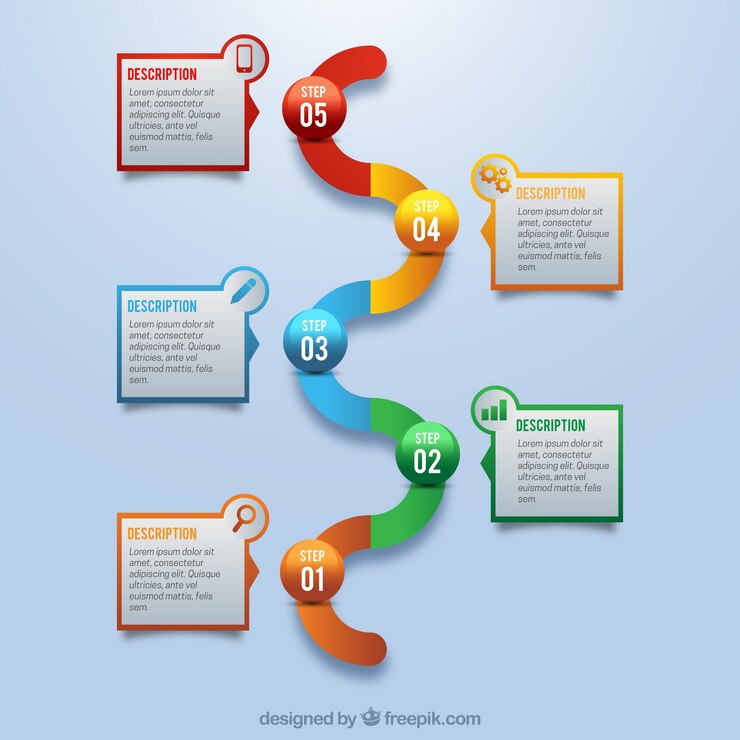 DESCRIPTION
Lorem ipsum dolor sit amet, consectetur adipiscing elit. Quisque ultricies, ante vel euismod mattis, felis sem.

STEP
05

STEP
04

DESCRIPTION
Lorem ipsum dolor sit amet, consectetur adipiscing elit. Quisque ultricies, ante vel euismod mattis, felis sem.

DESCRIPTION
Lorem ipsum dolor sit amet, consectetur adipiscing elit. Quisque ultricies, ante vel euismod mattis, felis sem.

STEP
03

STEP
02

DESCRIPTION
Lorem ipsum dolor sit amet, consectetur adipiscing elit. Quisque ultricies, ante vel euismod mattis, felis sem.

DESCRIPTION
Lorem ipsum dolor sit amet, consectetur adipiscing elit. Quisque ultricies, ante vel euismod mattis, felis sem.

STEP
01

designed by freepik.com