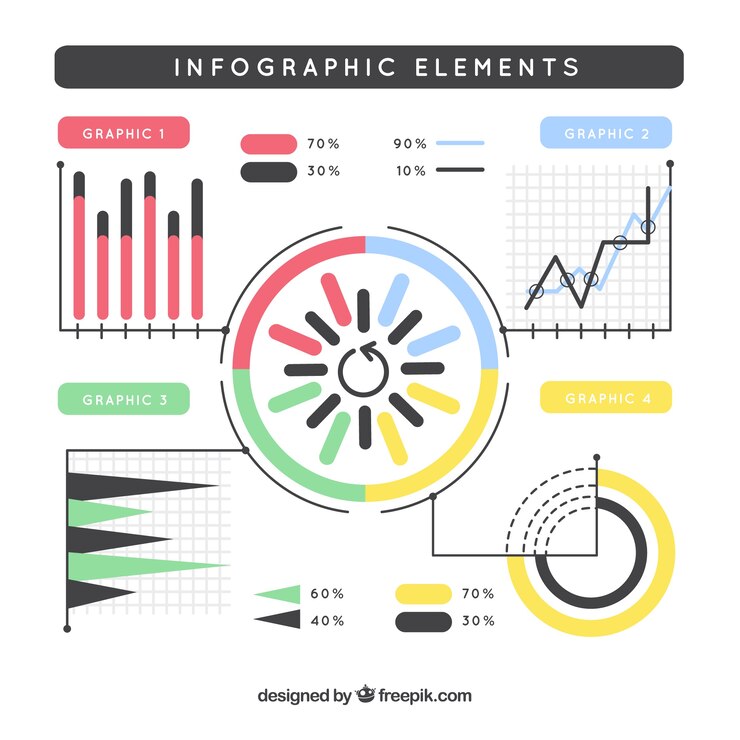 INFOGRAPHIC ELEMENTS

GRAPHIC 1

70%
30%

90%
10%

GRAPHIC 2

GRAPHIC 3

GRAPHIC 4

60%
40%

70%
30%

designed by freepik.com