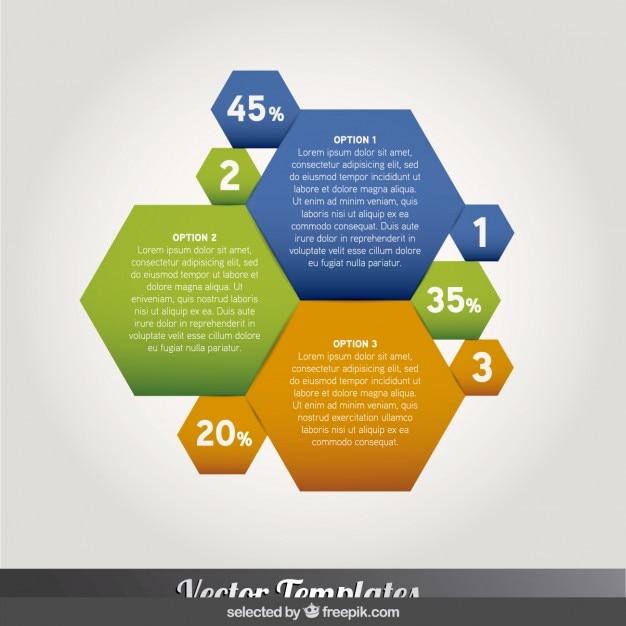 45%

OPTION 1
Lorem ipsum dolor sit amet, consectetur adipisicing elit, sed do eiusmod tempor incididunt ut labore et dolore magna aliqua. Ut enim ad minim veniam, quis laboris nisi ut aliquip ex ea commodo consequat. Duis aute irure dolor in reprehenderit in voluptate velit esse cillum dolore eu fugiat nulla pariatur.

2

1

OPTION 2
Lorem ipsum dolor sit amet, consectetur adipisicing elit, sed do eiusmod tempor ut labore et dolore magna aliqua. Ut eniveniam, quis nostrud laboris nisi ut aliquip ex ea. Duis aute irure dolor in reprehenderit in voluptate velit esse cillum dolore eu fugiat nulla pariatur.

35%

OPTION 3
Lorem ipsum dolor sit amet, consectetur adipisicing elit, sed do eiusmod tempor incididunt ut labore et dolore magna aliqua. Ut enim ad minim veniam, quis nostrud exercitation ullamco laboris nisi ut aliquip ex ea commodo consequat.

3

20%

Vector Templates
selected by freepik.com