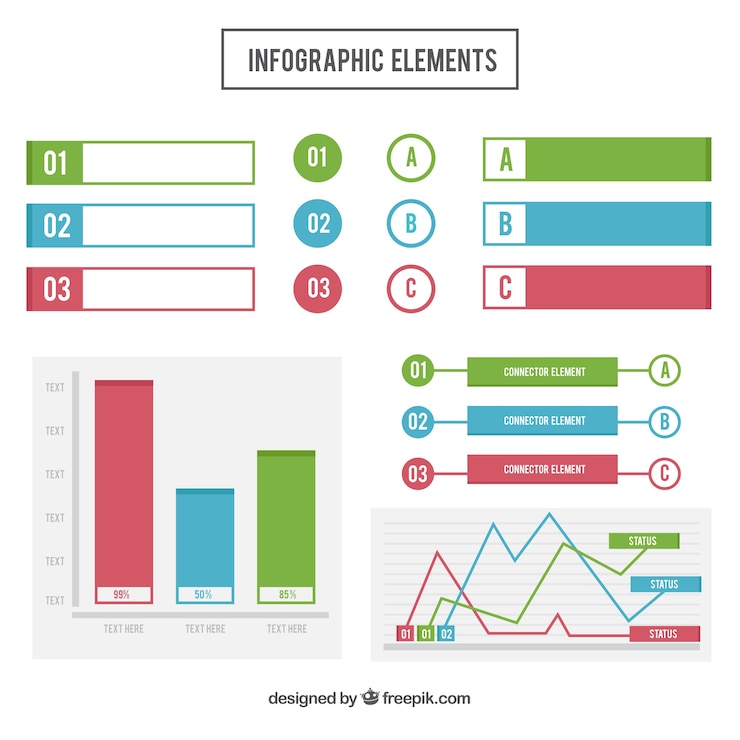 INFOGRAPHIC ELEMENTS

01
02
03

01
02
03

A
B
C

A
B
C

TEXT
TEXT
TEXT
TEXT
TEXT
TEXT

99%
50%
85%

TEXT HERE
TEXT HERE
TEXT HERE

01 CONNECTOR ELEMENT A
02 CONNECTOR ELEMENT B
03 CONNECTOR ELEMENT C

STATUS
STATUS
STATUS
01
01
02

designed by freepik.com