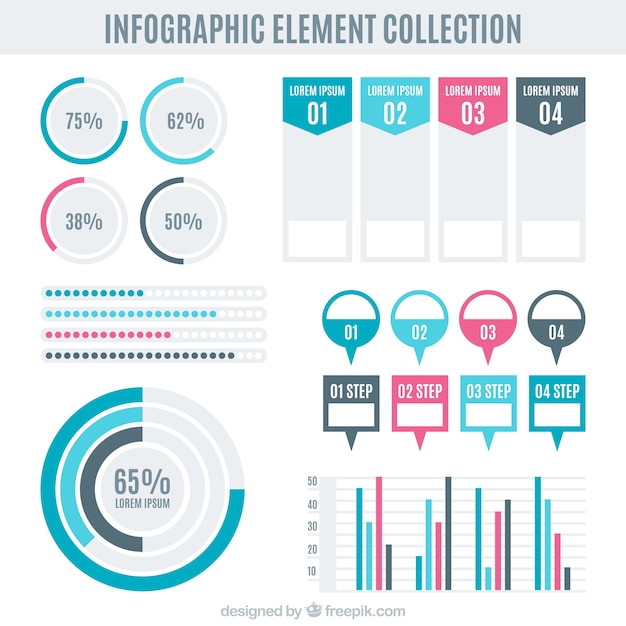 INFOGRAPHIC ELEMENT COLLECTION

75%

62%

38%

50%

LOREM IPSUM
01

LOREM IPSUM
02

LOREM IPSUM
03

LOREM IPSUM
04

01

02

03

04

01 STEP

02 STEP

03 STEP

04 STEP

65%
LOREM IPSUM

50
40
30
20
10

designed by freepik.com