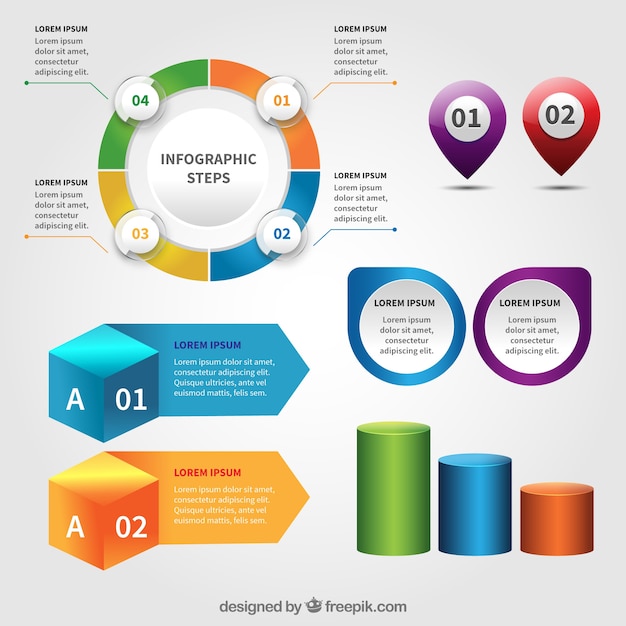 LOREM IPSUM
Lorem ipsum dolor sit amet, consectetur adipiscing elit.

LOREM IPSUM
Lorem ipsum dolor sit amet, consectetur adipiscing elit.

04

01

INFOGRAPHIC STEPS

03

02

LOREM IPSUM
Lorem ipsum dolor sit amet, consectetur adipiscing elit.

LOREM IPSUM
Lorem ipsum dolor sit amet, consectetur adipiscing elit.

01

02

LOREM IPSUM
Lorem ipsum dolor sit amet, consectetur adipiscing elit.

LOREM IPSUM
Lorem ipsum dolor sit amet, consectetur adipiscing elit.

A 01

LOREM IPSUM
Lorem ipsum dolor sit amet, consectetur adipiscing elit. Quisque ultricies, ante vel euismod mattis, felis sem.

A 02

LOREM IPSUM
Lorem ipsum dolor sit amet, consectetur adipiscing elit. Quisque ultricies, ante vel euismod mattis, felis sem.

designed by freepik.com