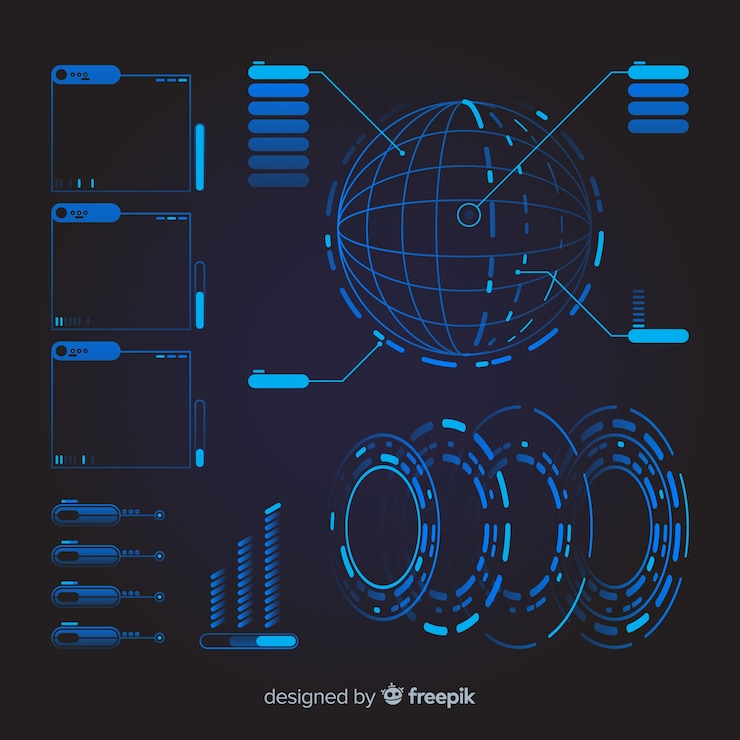 designed by freepik