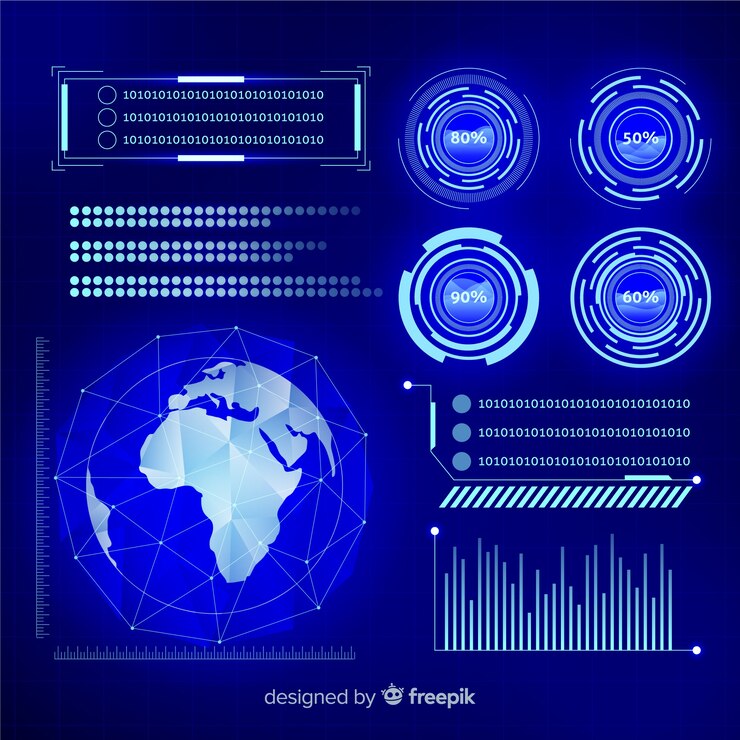 1010101010101010101010101010
1010101010101010101010101010
1010101010101010101010101010

80%
50%
90%
60%

1010101010101010101010101010
1010101010101010101010101010
1010101010101010101010101010

designed by freepik