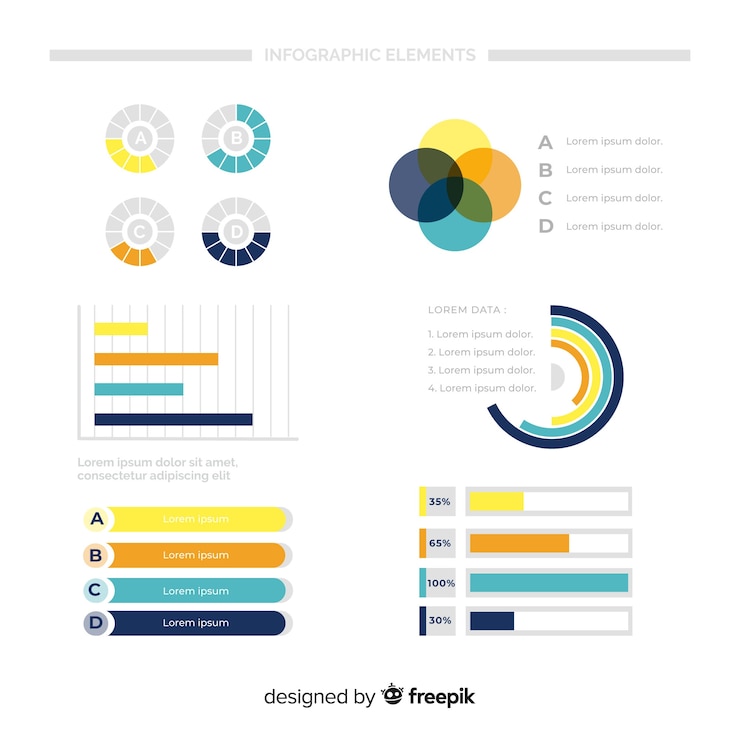 INFOGRAPHIC ELEMENTS

A
B
C
D

A Lorem ipsum dolor.
B Lorem ipsum dolor.
C Lorem ipsum dolor.
D Lorem ipsum dolor.

LOREM DATA :
1. Lorem ipsum dolor.
2. Lorem ipsum dolor.
3. Lorem ipsum dolor.
4. Lorem ipsum dolor.

Lorem ipsum dolor sit amet, consectetur adipiscing elit

A Lorem ipsum
B Lorem ipsum
C Lorem ipsum
D Lorem ipsum

35%
65%
100%
30%

designed by freepik