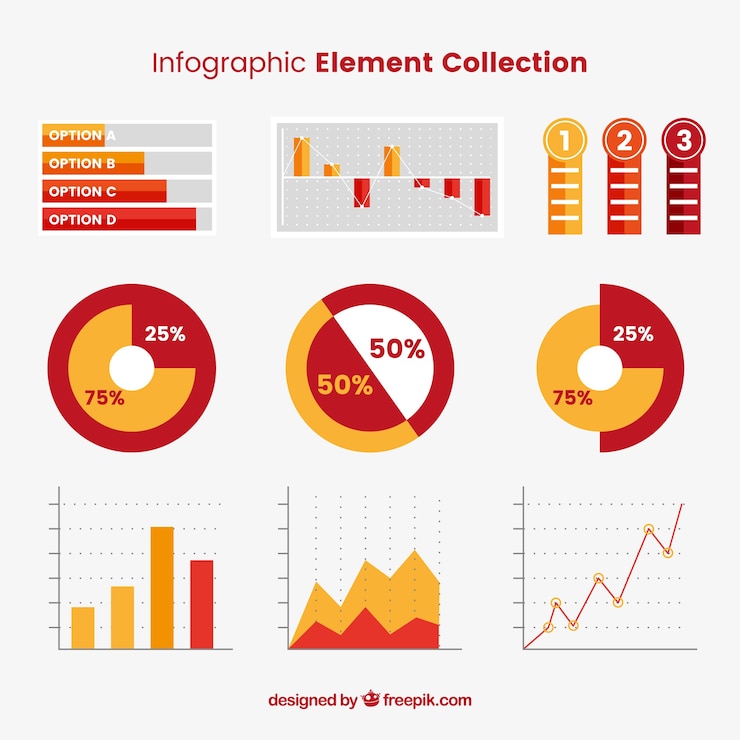 Infographic Element Collection

OPTION A
OPTION B
OPTION C
OPTION D

1
2
3

25%
75%

50%
50%

25%
75%

designed by freepik.com