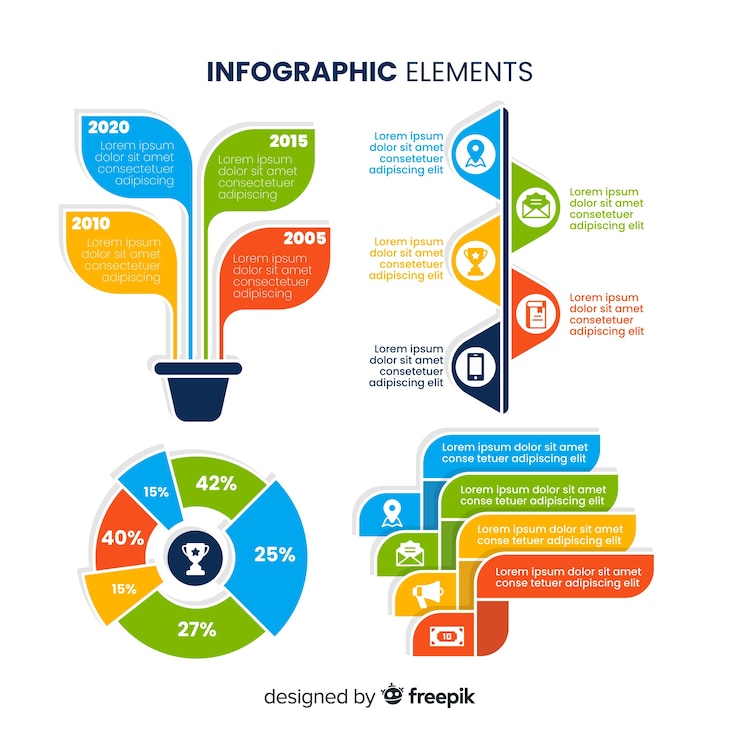 INFOGRAPHIC ELEMENTS

2020
Lorem ipsum dolor sit amet consectetuer adipiscing

2015
Lorem ipsum dolor sit amet consectetuer adipiscing

2010
Lorem ipsum dolor sit amet consectetuer adipiscing

2005
Lorem ipsum dolor sit amet consectetuer adipiscing

Lorem ipsum dolor sit amet consetetuer adipiscing elit

Lorem ipsum dolor sit amet consetetuer adipiscing elit

Lorem ipsum dolor sit amet consetetuer adipiscing elit

Lorem ipsum dolor sit amet consetetuer adipiscing elit

Lorem ipsum dolor sit amet consetetuer adipiscing elit

15%
42%
40%
25%
15%
27%

Lorem ipsum dolor sit amet conse tetuer adipiscing elit

Lorem ipsum dolor sit amet conse tetuer adipiscing elit

Lorem ipsum dolor sit amet conse tetuer adipiscing elit

Lorem ipsum dolor sit amet conse tetuer adipiscing elit

10

designed by freepik