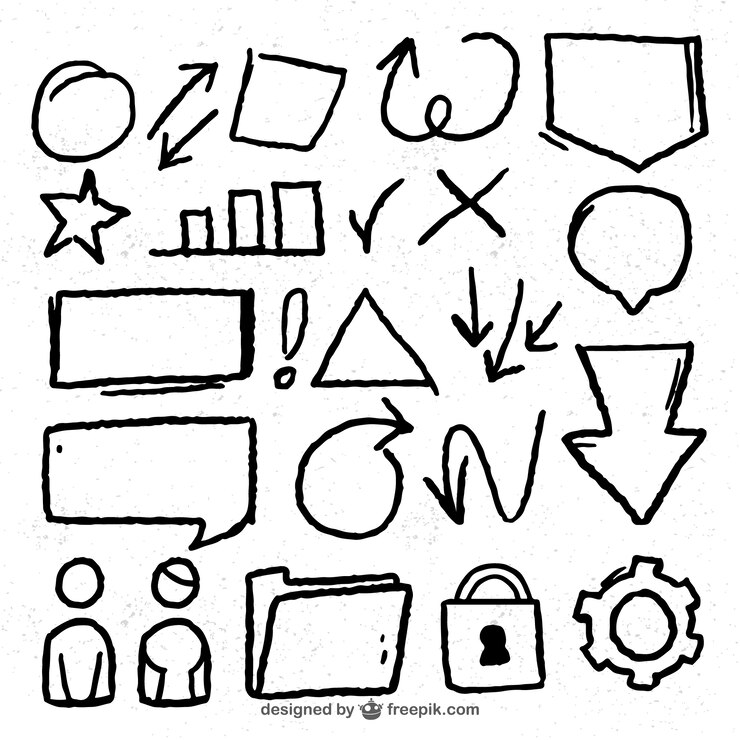 designed by freepik.com