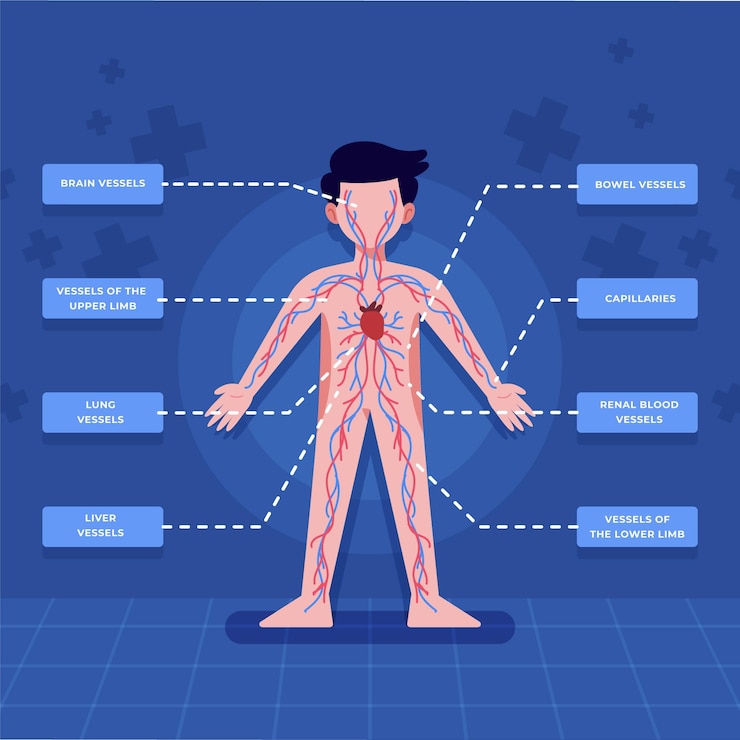 BRAIN VESSELS

VESSELS OF THE UPPER LIMB

LUNG VESSELS

LIVER VESSELS

BOWEL VESSELS

CAPILLARIES

RENAL BLOOD VESSELS

VESSELS OF THE LOWER LIMB