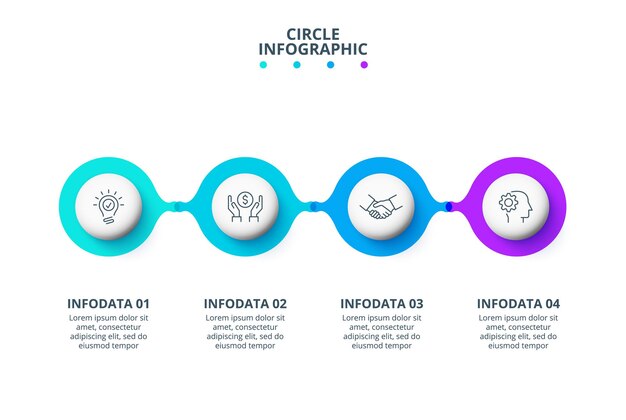 CIRCLE
INFOGRAPHIC

INFODATA 01
Lorem ipsum dolor sit amet, consectetur adipiscing elit, sed do eiusmod tempor

INFODATA 02
Lorem ipsum dolor sit amet, consectetur adipiscing elit, sed do eiusmod tempor

INFODATA 03
Lorem ipsum dolor sit amet, consectetur adipiscing elit, sed do eiusmod tempor

INFODATA 04
Lorem ipsum dolor sit amet, consectetur adipiscing elit, sed do eiusmod tempor