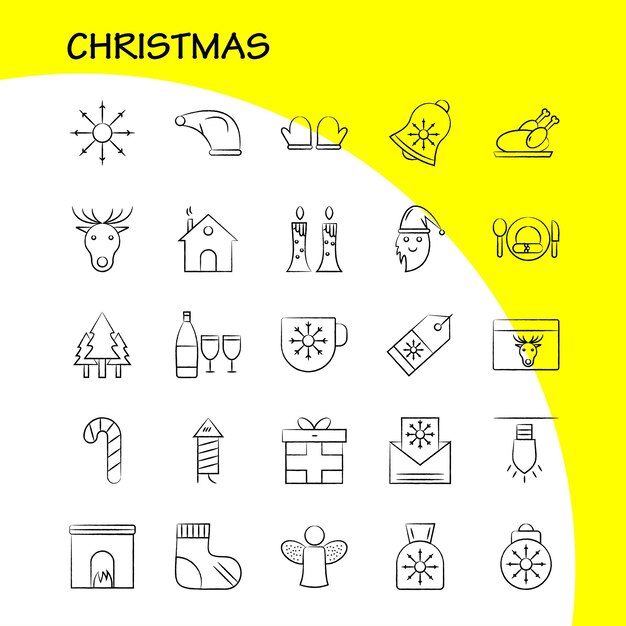 CHRISTMAS